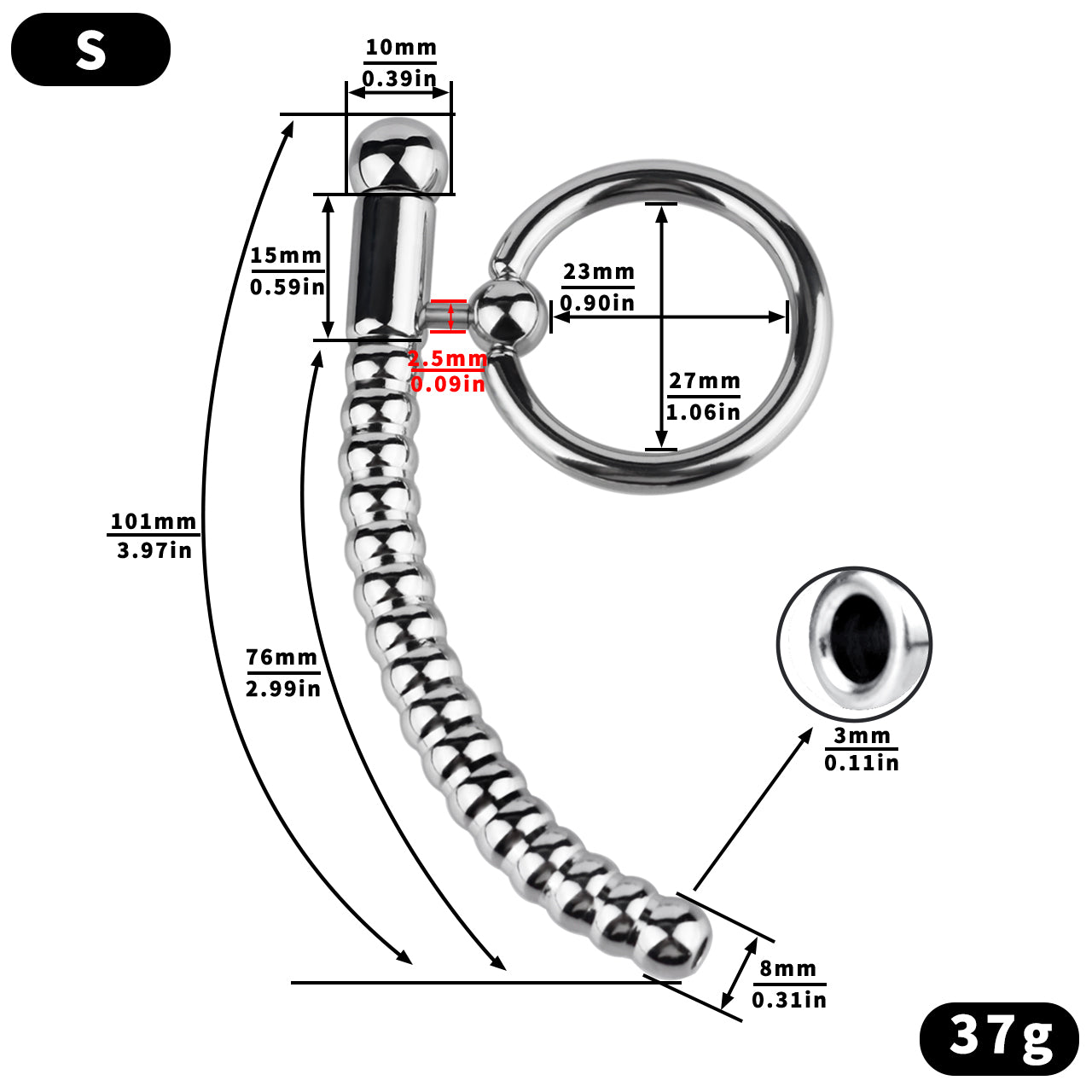 S

10mm
0.39in

15mm
0.59in

23mm
0.90in

2.5mm
0.09in

27mm
1.06in

101mm
3.97in

76mm
2.99in

3mm
0.11in

8mm
0.31in

37g